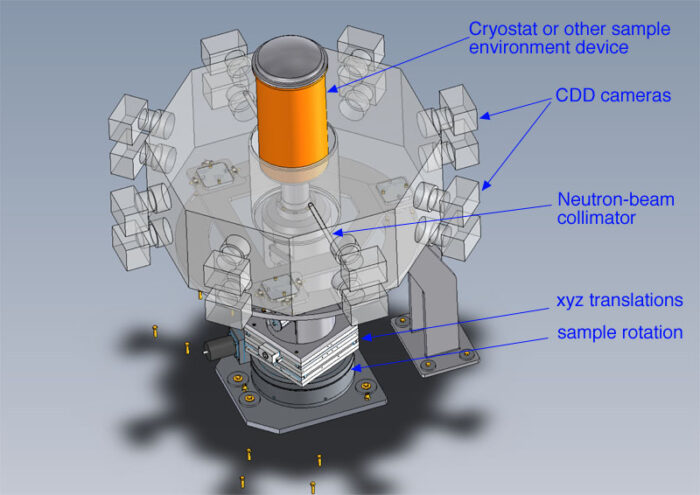 Cryostat or other sample environment device

CDD cameras

Neutron-beam collimator

xyz translations

sample rotation